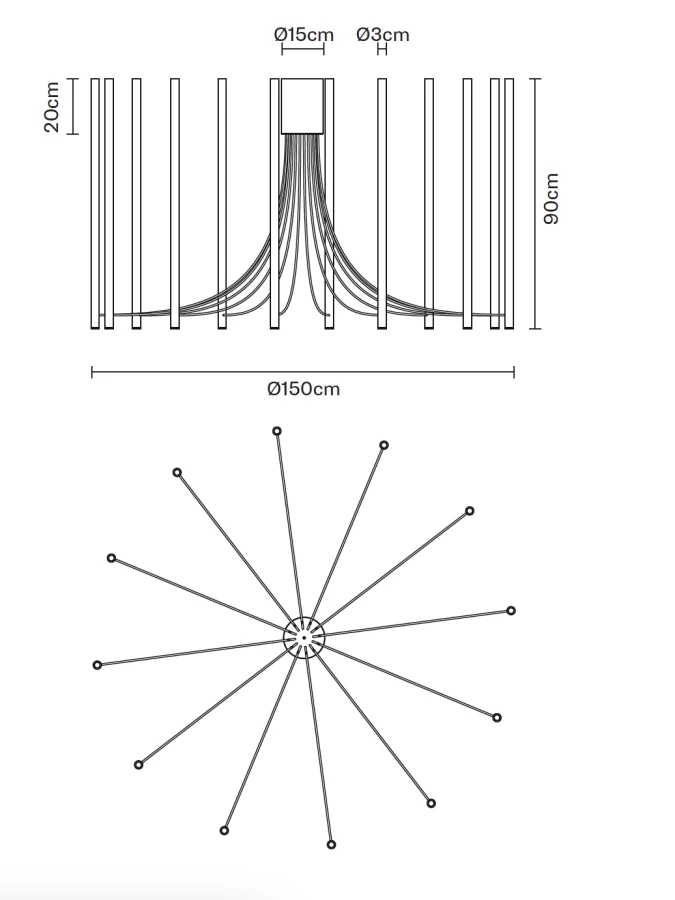 Ø15cm Ø3cm

20cm

90cm

Ø150cm